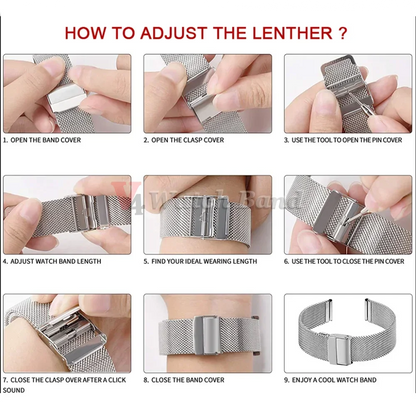 HOW TO ADJUST THE LENTHER ?

1. OPEN THE BAND COVER

2. OPEN THE CLASP COVER

3. USE THE TOOL TO OPEN THE PIN COVER

V4 Watch Band

4. ADJUST WATCH BAND LENGTH

5. FIND YOUR IDEAL WEARING LENGTH

6. USE THE TOOL TO CLOSE THE PIN COVER

7. CLOSE THE CLASP OVER AFTER A CLICK SOUND

8. CLOSE THE BAND COVER

9. ENJOY A COOL WATCH BAND