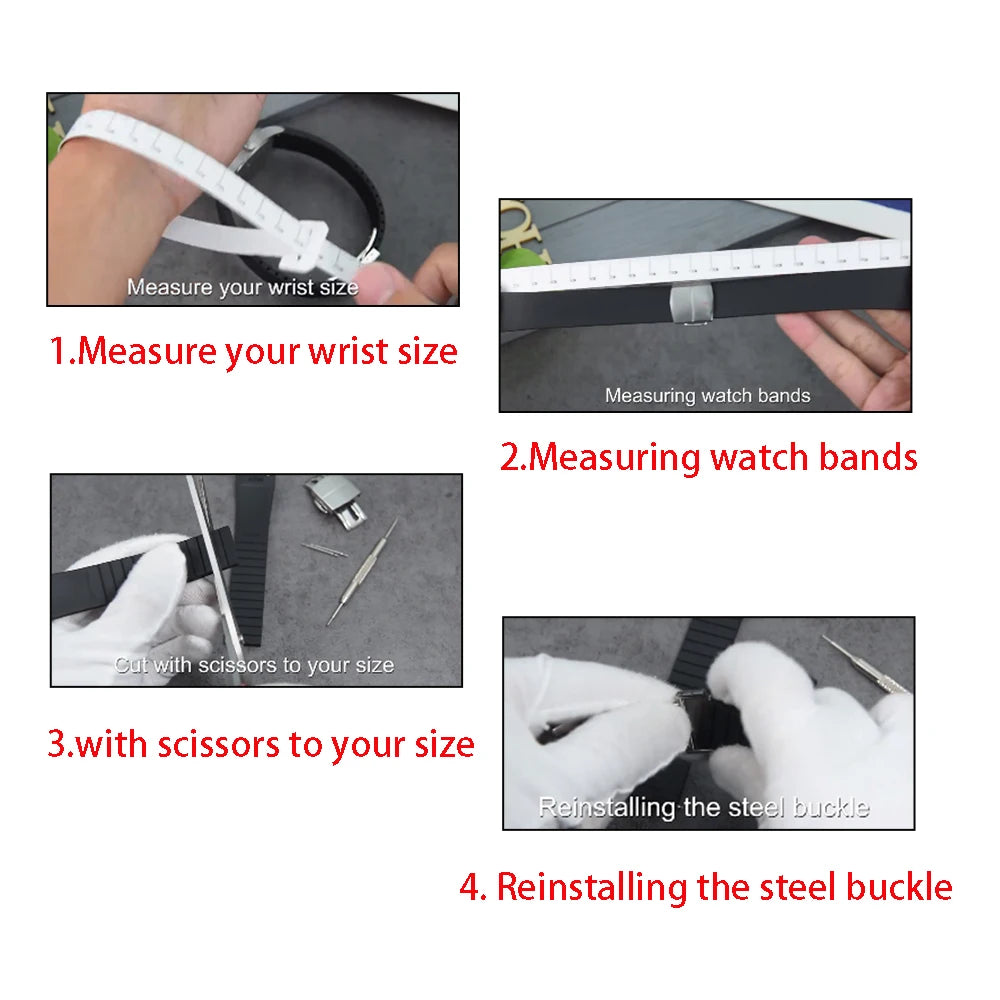 Measure your wrist size

1.Measure your wrist size

Measuring watch bands

2.Measuring watch bands

Cut with scissors to your size

3.with scissors to your size

Reinstalling the steel buckle

4. Reinstalling the steel buckle